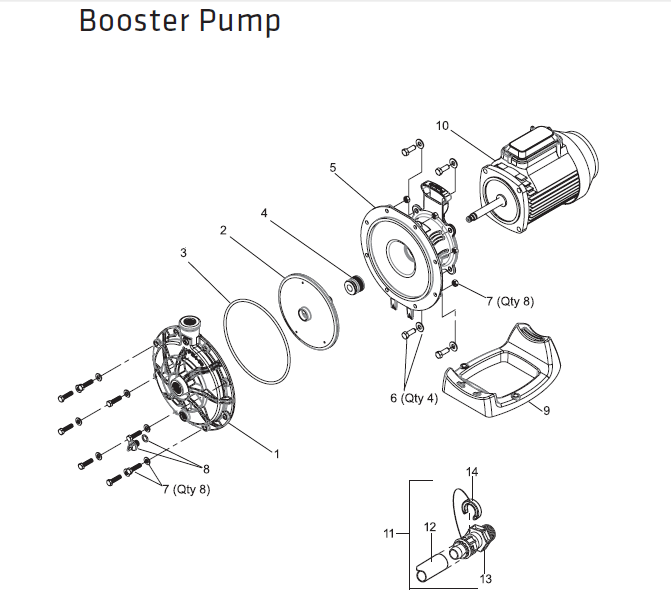 Booster Pump

10
5
4
2
3
7 (Qty 8)
6 (Qty 4)
9
1
8
7 (Qty 8)
14
11
12
13